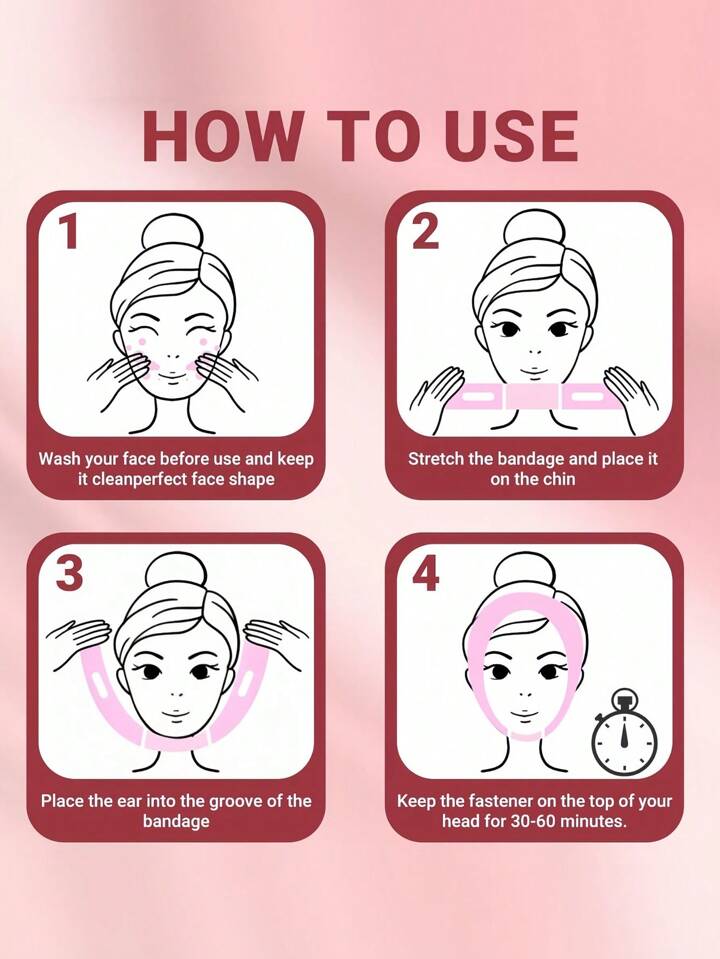 HOW TO USE

1

Wash your face before use and keep it cleanperfect face shape

2

Stretch the bandage and place it on the chin

3

Place the ear into the groove of the bandage

4

Keep the fastener on the top of your head for 30-60 minutes.